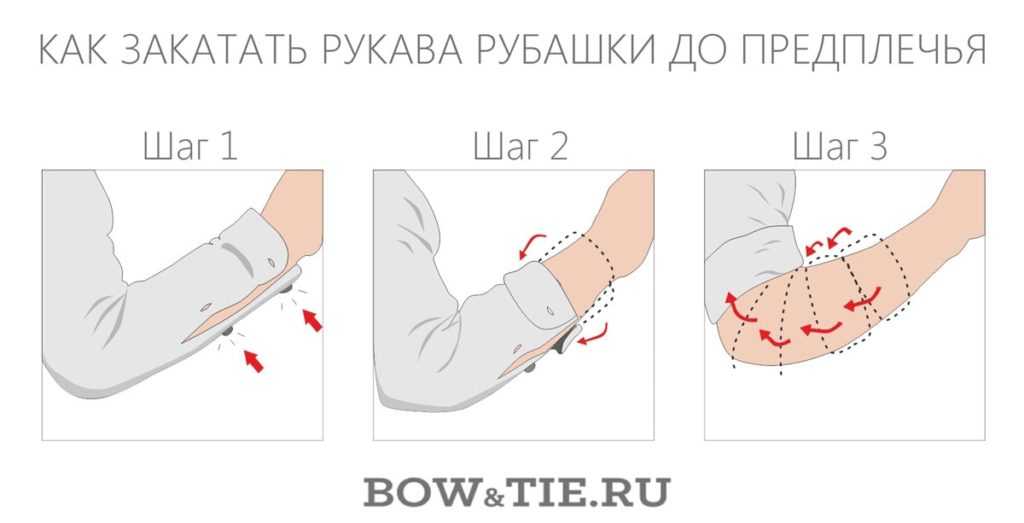 КАК ЗАКАТАТЬ РУКАВА РУБАШКИ ДО ПРЕДПЛЕЧЬЯ

Шаг 1

Шаг 2

Шаг 3

BOW&TIE.RU