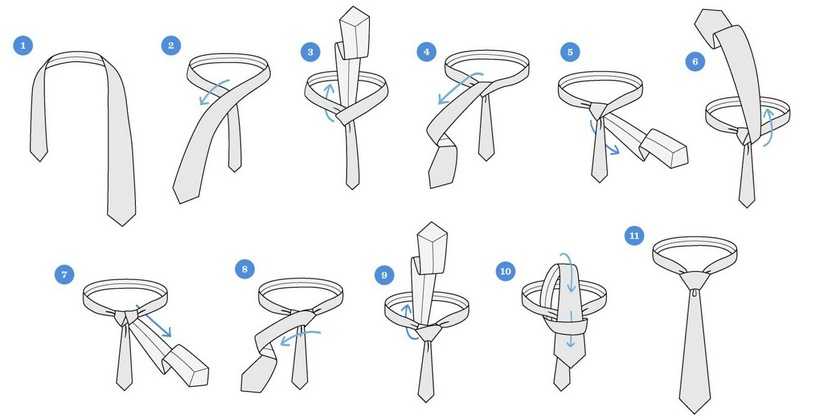 1
2
3
4
5
6
7
8
9
10
11